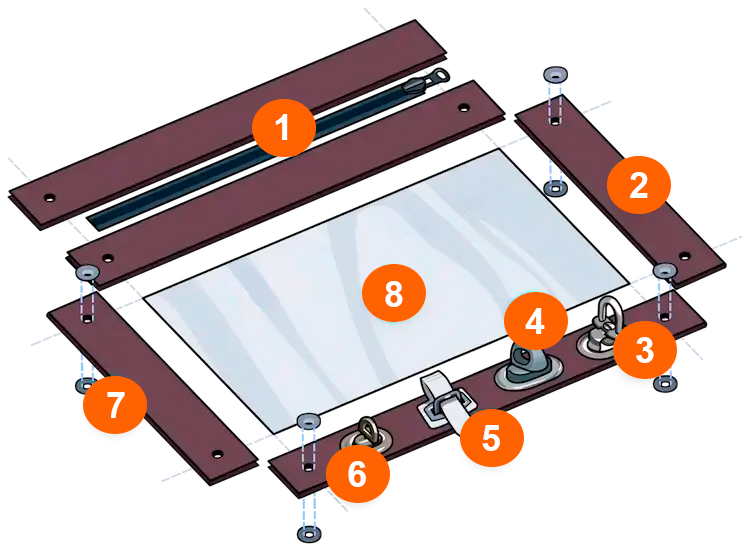 1
2
8
4
3
7
5
6